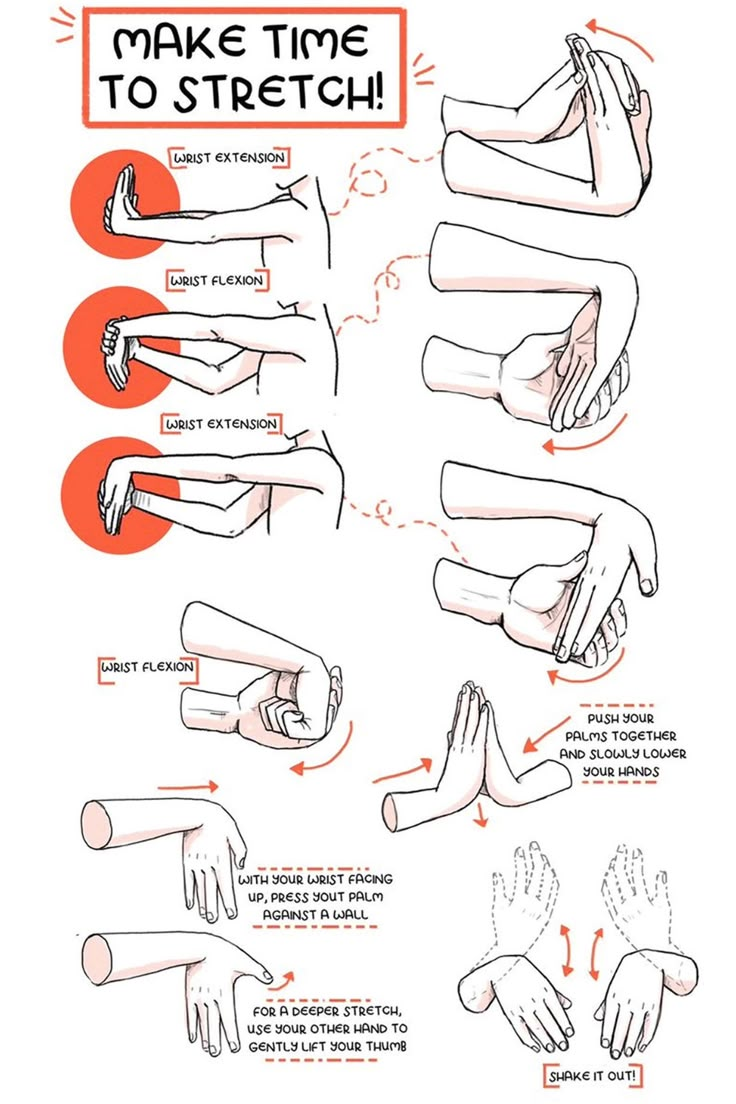 MAKE TIME TO STRETCH!

WRIST EXTENSION

WRIST FLEXION

WRIST EXTENSION

WRIST FLEXION

PUSH YOUR PALMS TOGETHER AND SLOWLY LOWER YOUR HANDS

WITH YOUR WRIST FACING UP, PRESS YOUT PALM AGAINST A WALL

FOR A DEEPER STRETCH, USE YOUR OTHER HAND TO GENTLY LIFT YOUR THUMB

SHAKE IT OUT!